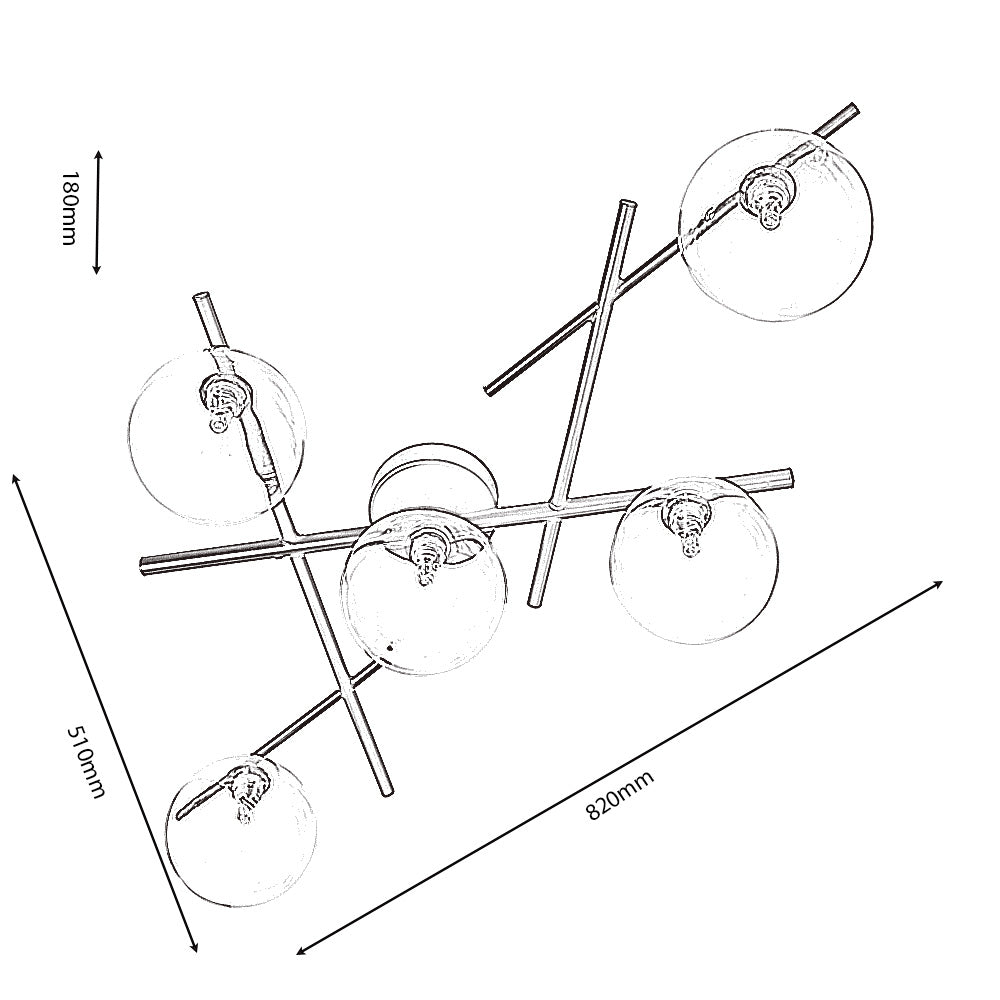 180mm

510mm

820mm